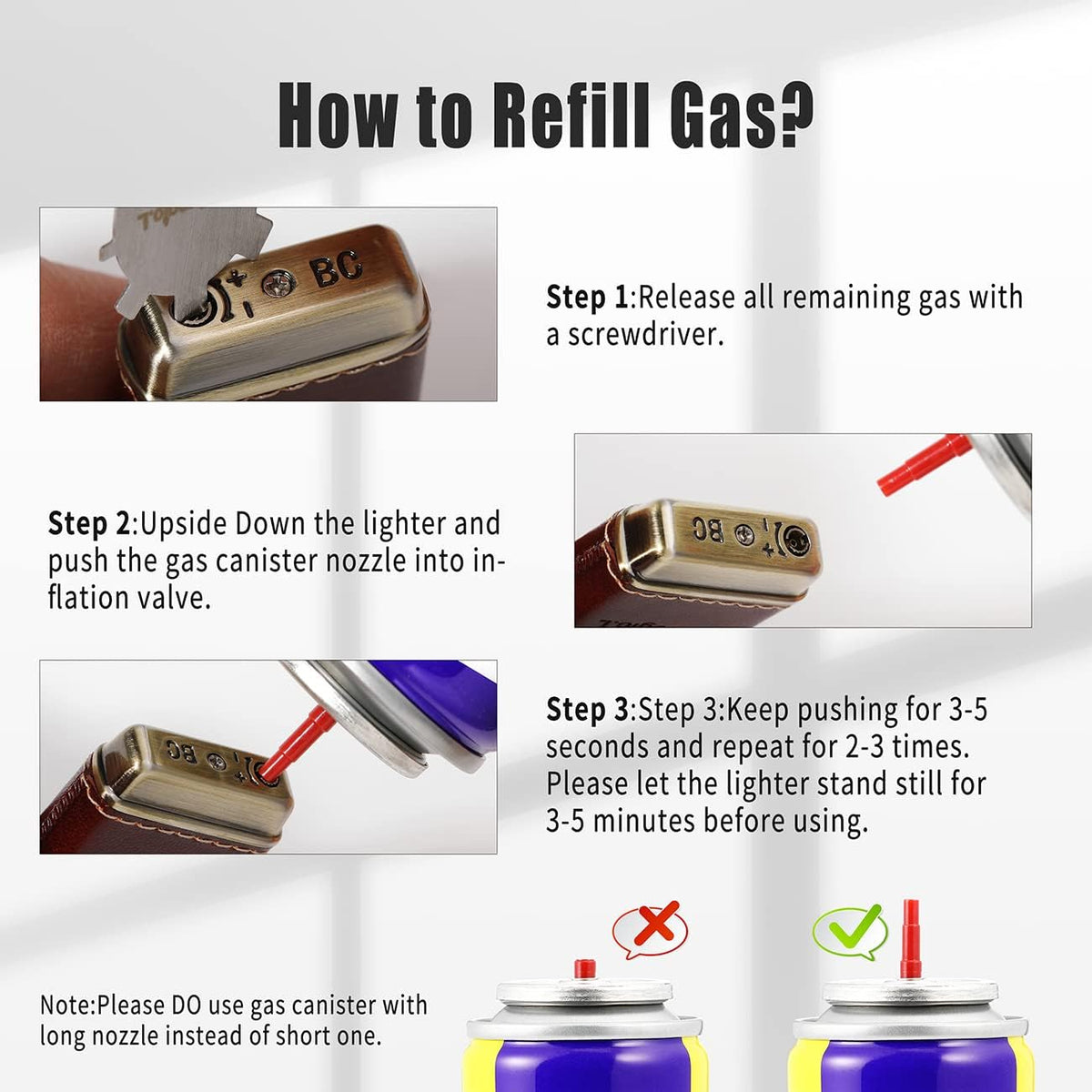 How to Refill Gas?

BC

Step 1:Release all remaining gas with a screwdriver.

Step 2:Upside Down the lighter and push the gas canister nozzle into inflation valve.

Step 3:Step 3:Keep pushing for 3-5 seconds and repeat for 2-3 times. Please let the lighter stand still for 3-5 minutes before using.

Note:Please DO use gas canister with long nozzle instead of short one.