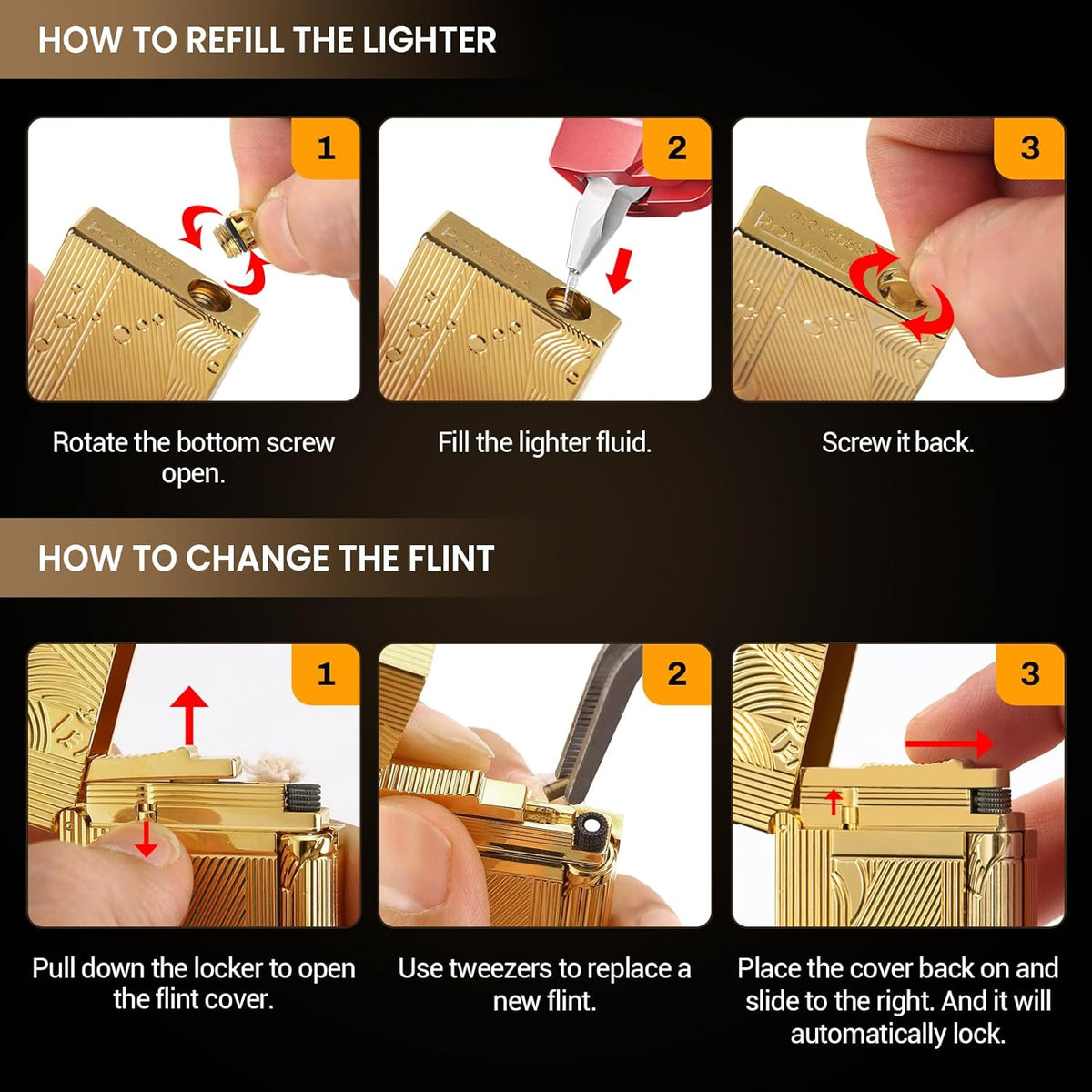 HOW TO REFILL THE LIGHTER

1

Rotate the bottom screw open.

2

Fill the lighter fluid.

3

Screw it back.

HOW TO CHANGE THE FLINT

1

Pull down the locker to open the flint cover.

2

Use tweezers to replace a new flint.

3

Place the cover back on and slide to the right. And it will automatically lock.