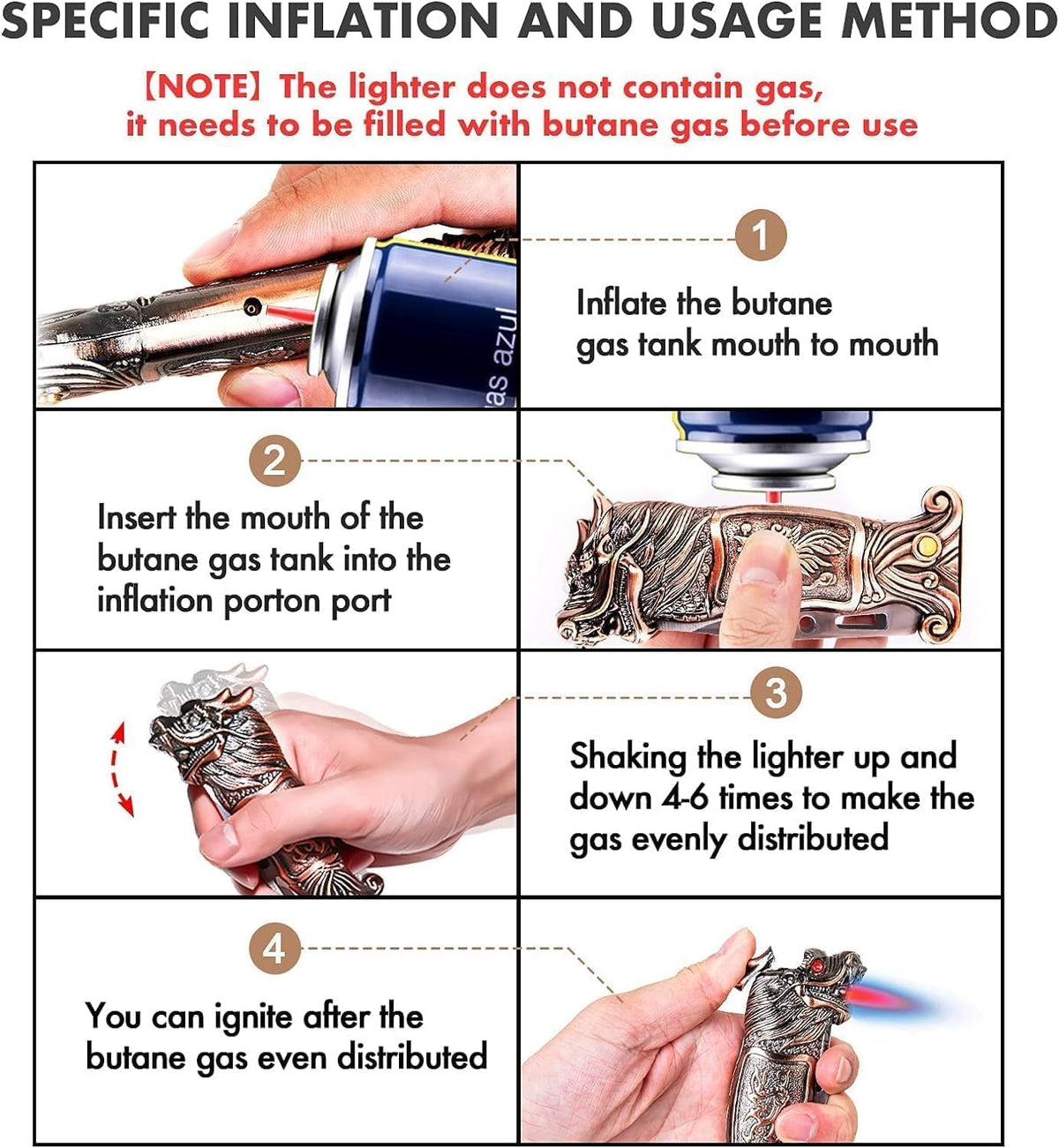 SPECIFIC INFLATION AND USAGE METHOD

【NOTE】The lighter does not contain gas, it needs to be filled with butane gas before use

as azul

1

Inflate the butane gas tank mouth to mouth

2

Insert the mouth of the butane gas tank into the inflation porton port

3

Shaking the lighter up and down 4-6 times to make the gas evenly distributed

4

You can ignite after the butane gas even distributed